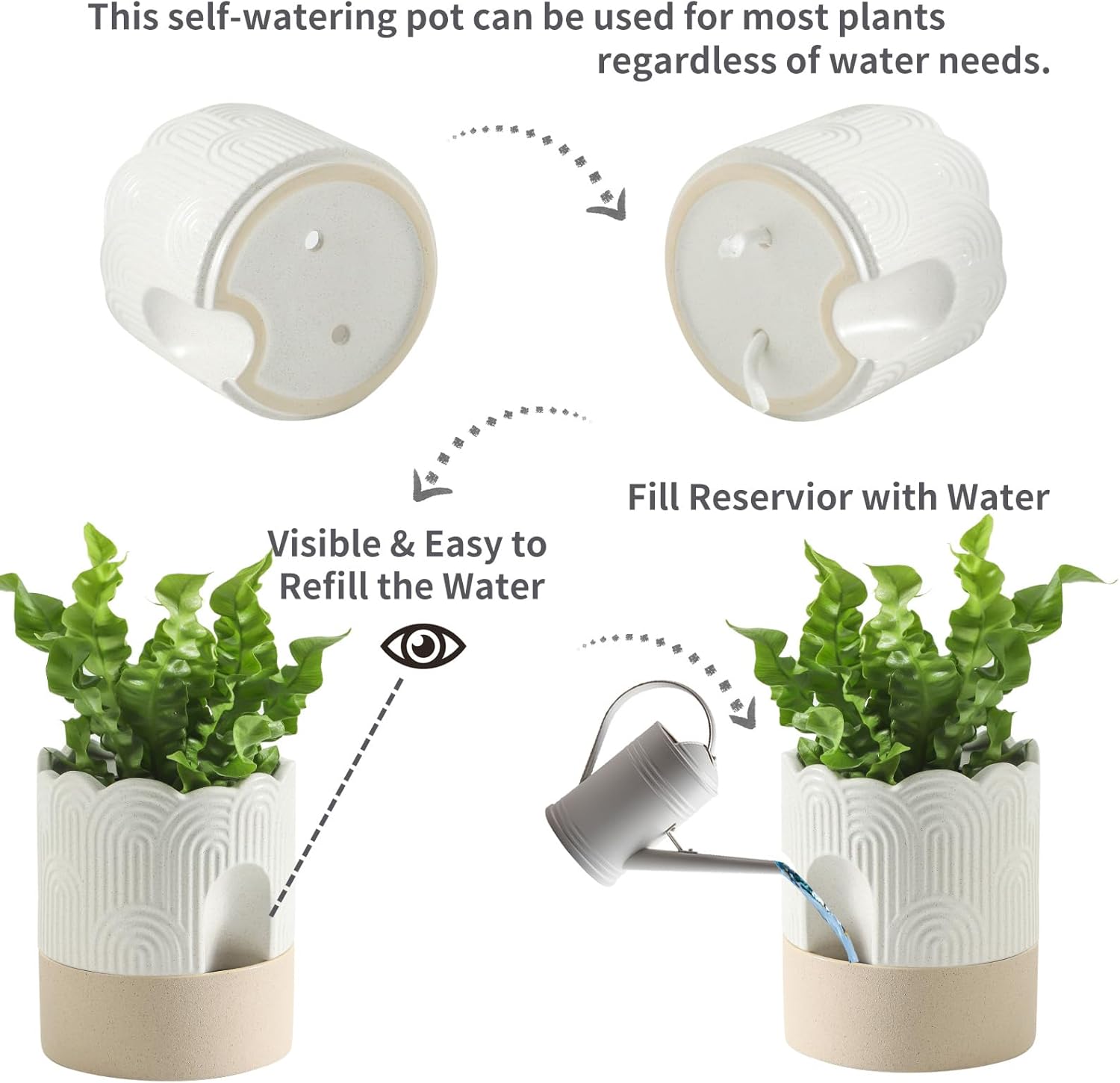 This self-watering pot can be used for most plants regardless of water needs.

Fill Reservior with Water

Visible & Easy to Refill the Water